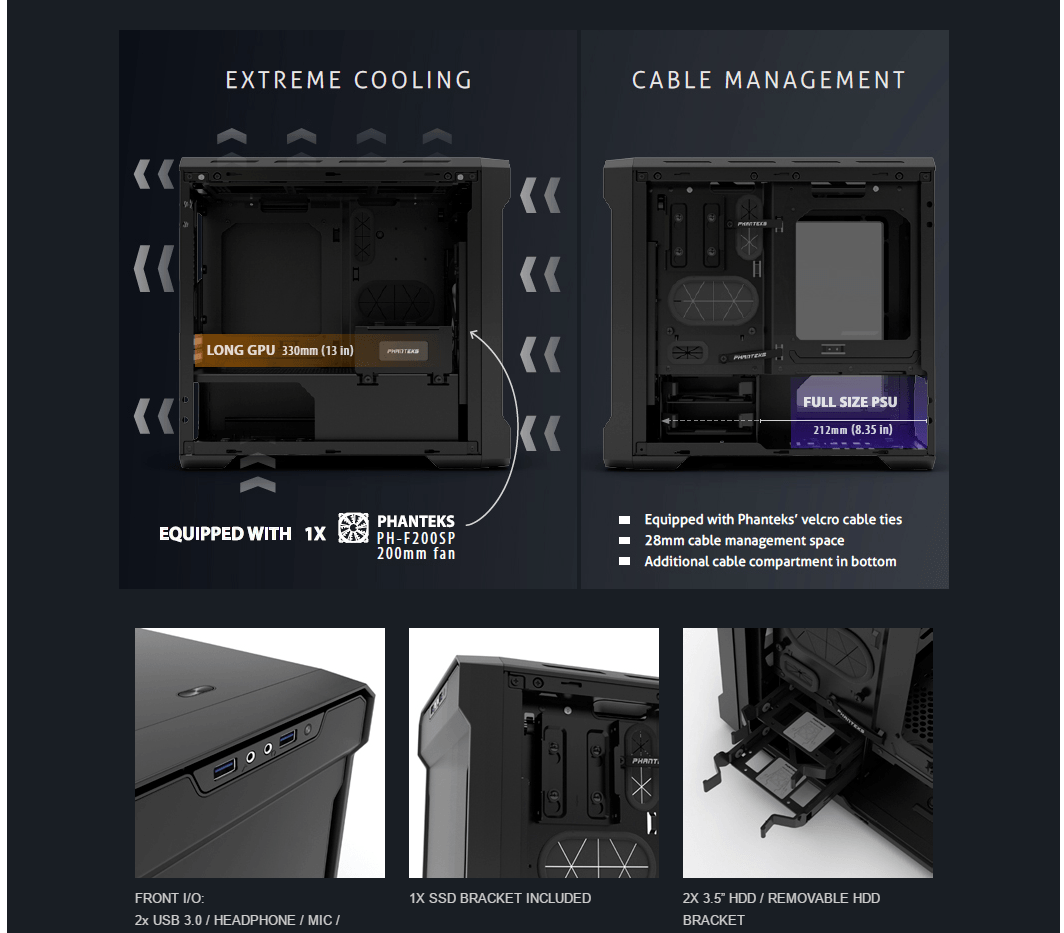 EXTREME COOLING

LONG GPU 330mm (13 in)

PHANTEKS

EQUIPPED WITH 1X PHANTEKS PH-F200SP 200mm fan

CABLE MANAGEMENT

PHANTEKS

PHANTEKS

FULL SIZE PSU

212mm (8.35 in)

Equipped with Phanteks' velcro cable ties
28mm cable management space
Additional cable compartment in bottom

FRONT I/O:
2x USB 3.0 / HEADPHONE / MIC /

1X SSD BRACKET INCLUDED

2X 3.5" HDD / REMOVABLE HDD BRACKET